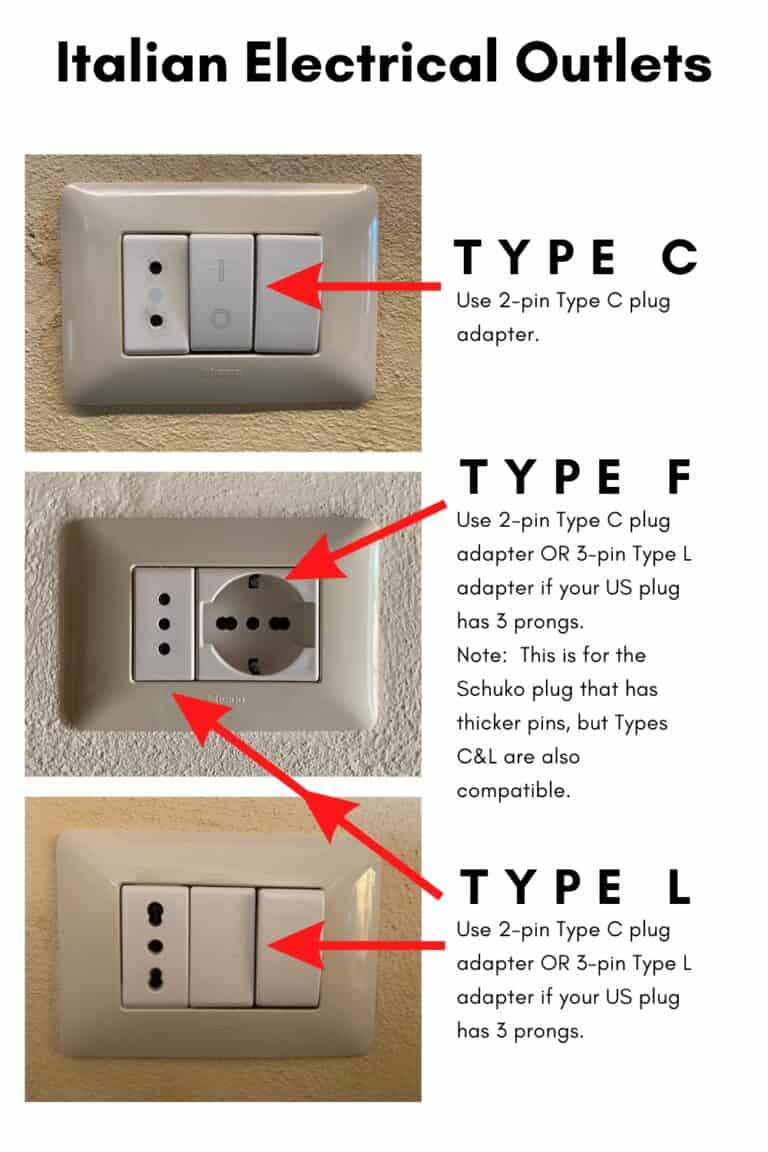 Italian Electrical Outlets

TYPE C

Use 2-pin Type C plug adapter.

TYPE F

Use 2-pin Type C plug adapter OR 3-pin Type L adapter if your US plug has 3 prongs.

Note: This is for the Schuko plug that has thicker pins, but Types C&L are also compatible.

TYPE L

Use 2-pin Type C plug adapter OR 3-pin Type L adapter if your US plug has 3 prongs.